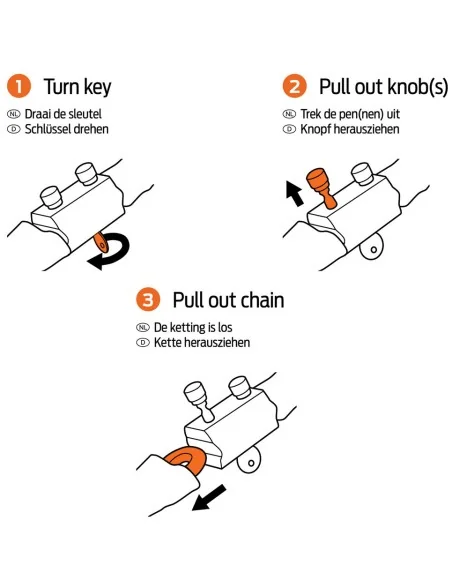 1 Turn key
NL Draai de sleutel
D Schlüssel drehen

2 Pull out knob(s)
NL Trek de pen(nen) uit
D Knopf herausziehen

3 Pull out chain
NL De ketting is los
D Kette herausziehen