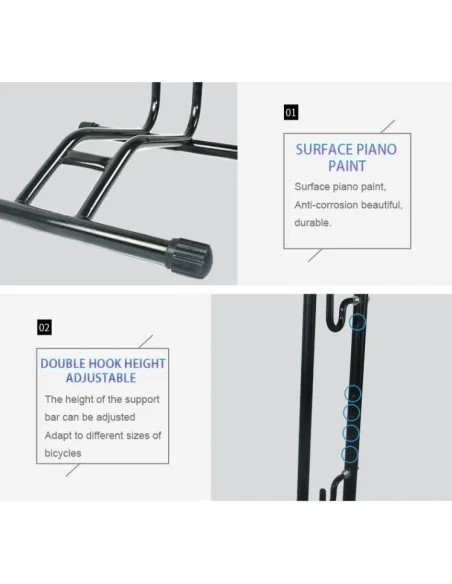 01

SURFACE PIANO PAINT

Surface piano paint, Anti-corrosion beautiful, durable.

02

DOUBLE HOOK HEIGHT ADJUSTABLE

The height of the support bar can be adjusted
Adapt to different sizes of bicycles