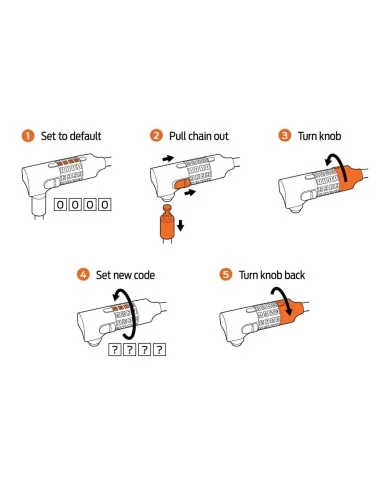 1 Set to default

0 0 0 0

2 Pull chain out

3 Turn knob

4 Set new code

? ? ? ?

5 Turn knob back