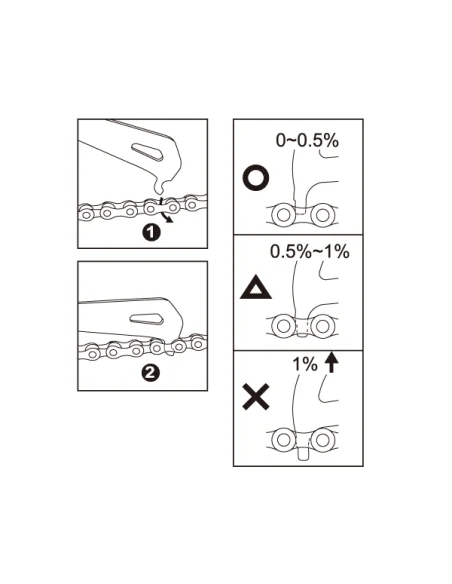 1

2

0~0.5%

0.5%~1%

1%