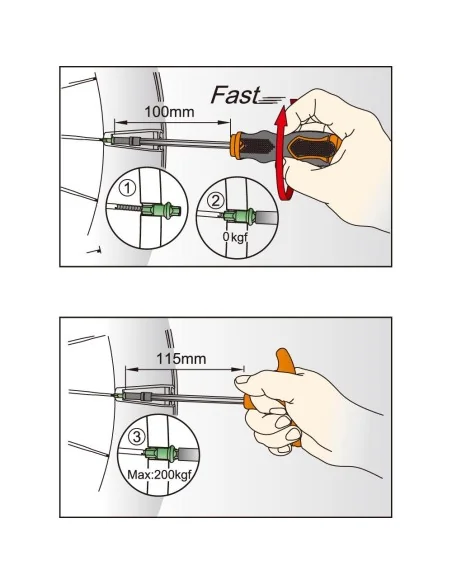 Fast

100mm

①

②

0 kgf

115mm

③

Max:200kgf