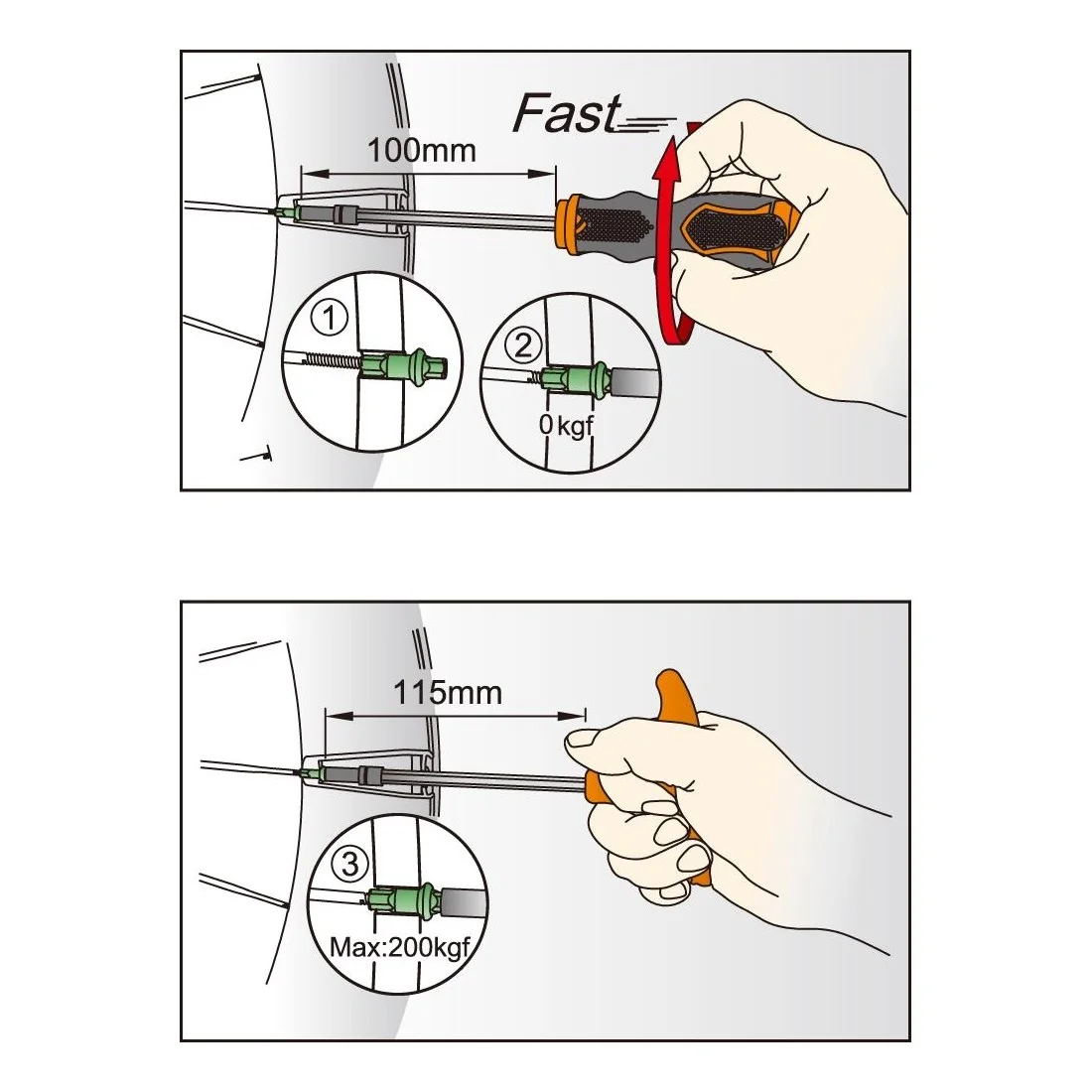 Fast

100mm

①

②

0 kgf

115mm

③

Max:200kgf