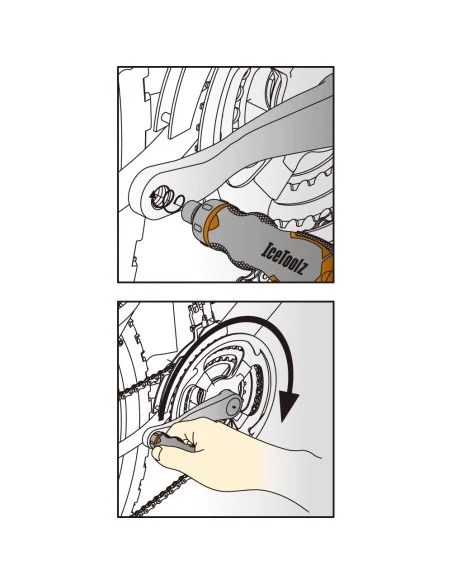 IceToolz